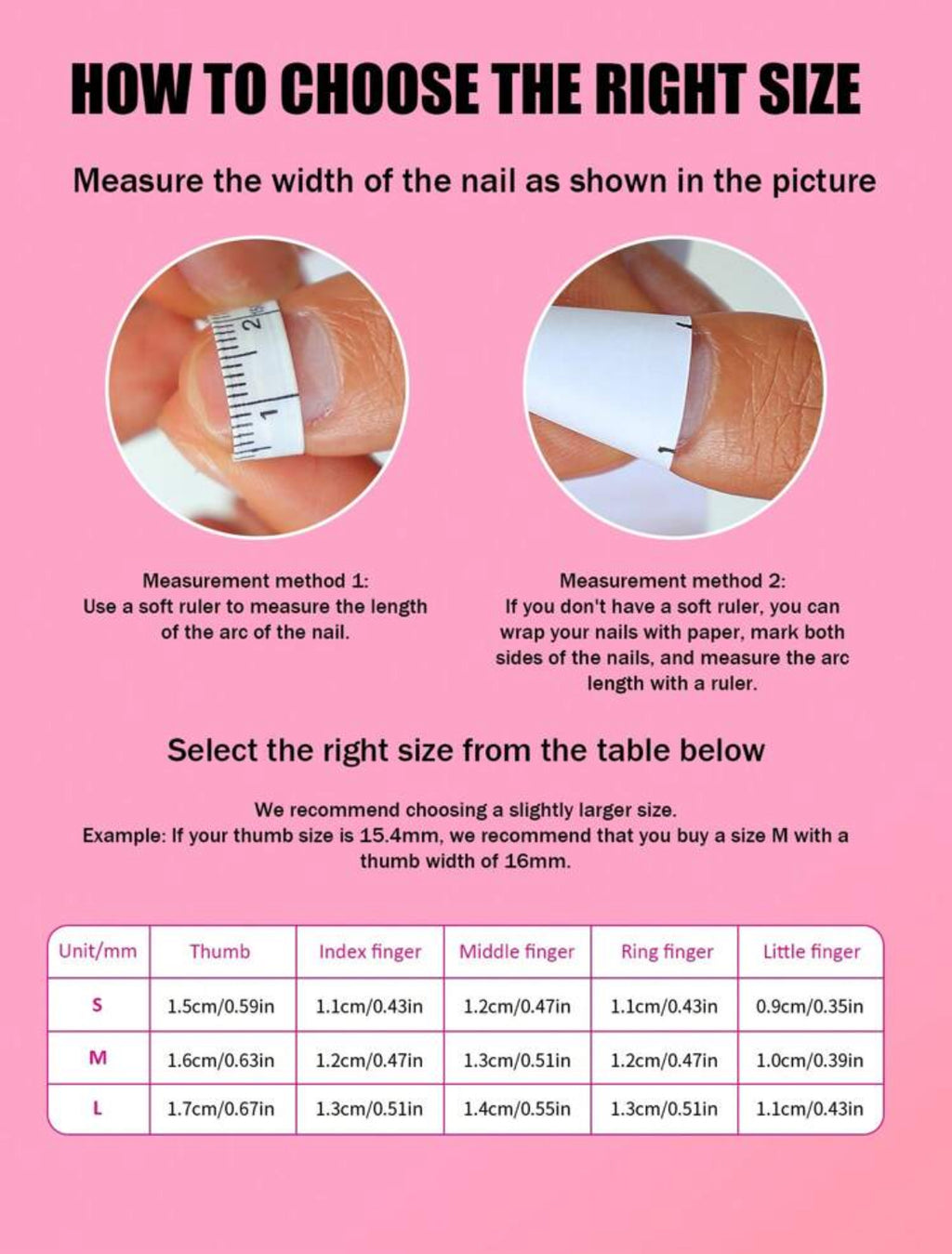 HOW TO CHOOSE THE RIGHT SIZE

Measure the width of the nail as shown in the picture

2

1

Measurement method 1:
Use a soft ruler to measure the length of the arc of the nail.

Measurement method 2:
If you don't have a soft ruler, you can wrap your nails with paper, mark both sides of the nails, and measure the arc length with a ruler.

Select the right size from the table below

We recommend choosing a slightly larger size.
Example: If your thumb size is 15.4mm, we recommend that you buy a size M with a thumb width of 16mm.

| Unit/mm | Thumb | Index finger | Middle finger | Ring finger | Little finger |
|---|---|---|---|---|---|
| S | 1.5cm/0.59in | 1.1cm/0.43in | 1.2cm/0.47in | 1.1cm/0.43in | 0.9cm/0.35in |
| M | 1.6cm/0.63in | 1.2cm/0.47in | 1.3cm/0.51in | 1.2cm/0.47in | 1.0cm/0.39in |
| L | 1.7cm/0.67in | 1.3cm/0.51in | 1.4cm/0.55in | 1.3cm/0.51in | 1.1cm/0.43in |