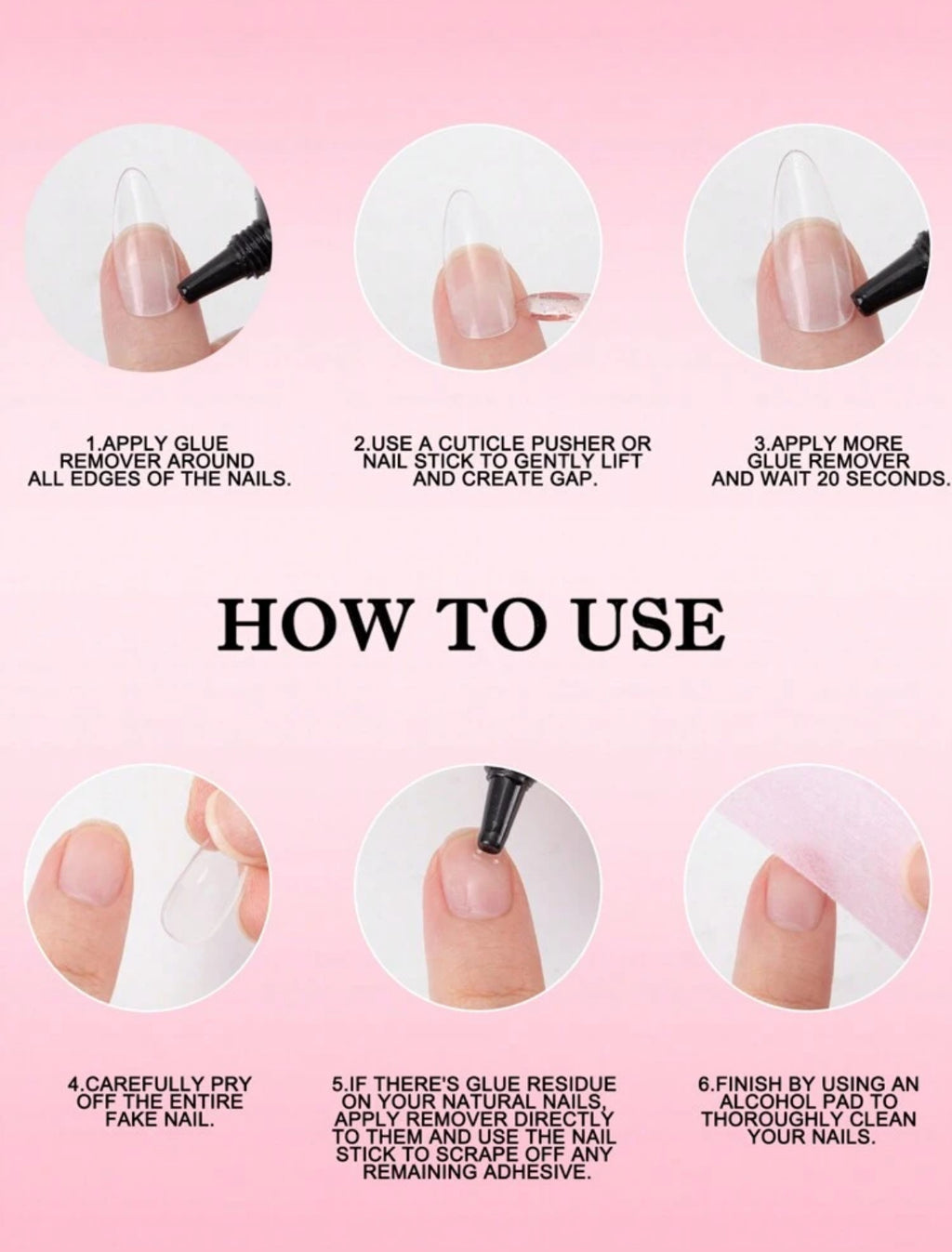 1.APPLY GLUE REMOVER AROUND ALL EDGES OF THE NAILS.

2.USE A CUTICLE PUSHER OR NAIL STICK TO GENTLY LIFT AND CREATE GAP.

3.APPLY MORE GLUE REMOVER AND WAIT 20 SECONDS.

HOW TO USE

4.CAREFULLY PRY OFF THE ENTIRE FAKE NAIL.

5.IF THERE'S GLUE RESIDUE ON YOUR NATURAL NAILS, APPLY REMOVER DIRECTLY TO THEM AND USE THE NAIL STICK TO SCRAPE OFF ANY REMAINING ADHESIVE.

6.FINISH BY USING AN ALCOHOL PAD TO THOROUGHLY CLEAN YOUR NAILS.